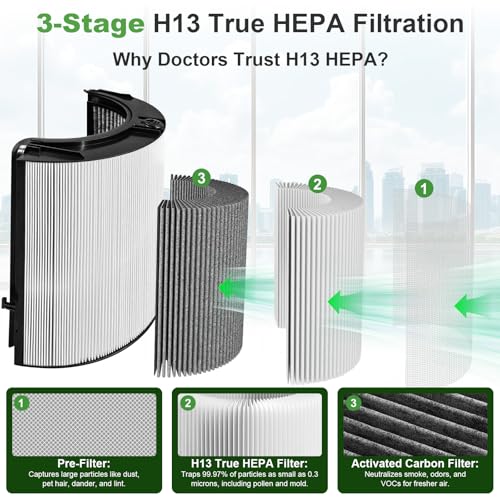 3-Stage H13 True HEPA Filtration

Why Doctors Trust H13 HEPA?

3

2

1

1

Pre-Filter:
Captures large particles like dust, pet hair, dander, and lint.

2

H13 True HEPA Filter:
Traps 99.97% of particles as small as 0.3 microns, including pollen and mold.

3

Activated Carbon Filter:
Neutralizes smoke, odors, and VOCs for fresher air.