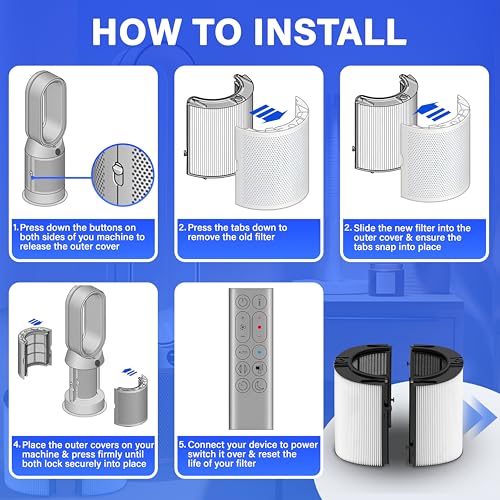 HOW TO INSTALL

1. Press down the buttons on both sides of you machine to release the outer cover

2. Press the tabs down to remove the old filter

2. Slide the new filter into the outer cover & ensure the tabs snap into place

4. Place the outer covers on your machine & press firmly until both lock securely into place

5. Connect your device to power switch it over & reset the life of your filter