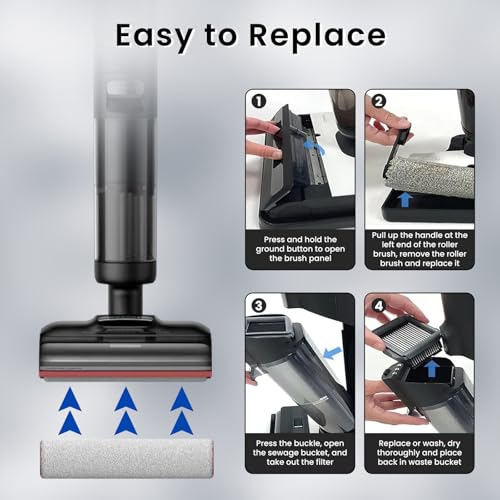 Easy to Replace

1
Press and hold the ground button to open the brush panel

2
Pull up the handle at the left end of the roller brush, remove the roller brush and replace it

3
Press the buckle, open the sewage bucket, and take out the filter

4
Replace or wash, dry thoroughly and place back in waste bucket