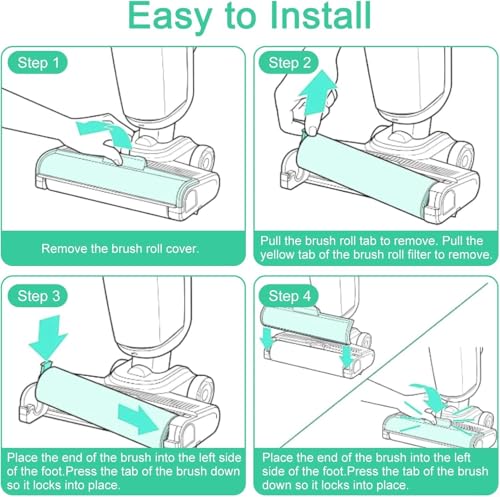 Easy to Install

Step 1

Remove the brush roll cover.

Step 2

Pull the brush roll tab to remove. Pull the yellow tab of the brush roll filter to remove.

Step 3

Place the end of the brush into the left side of the foot.Press the tab of the brush down so it locks into place.

Step 4

Place the end of the brush into the left side of the foot.Press the tab of the brush down so it locks into place.